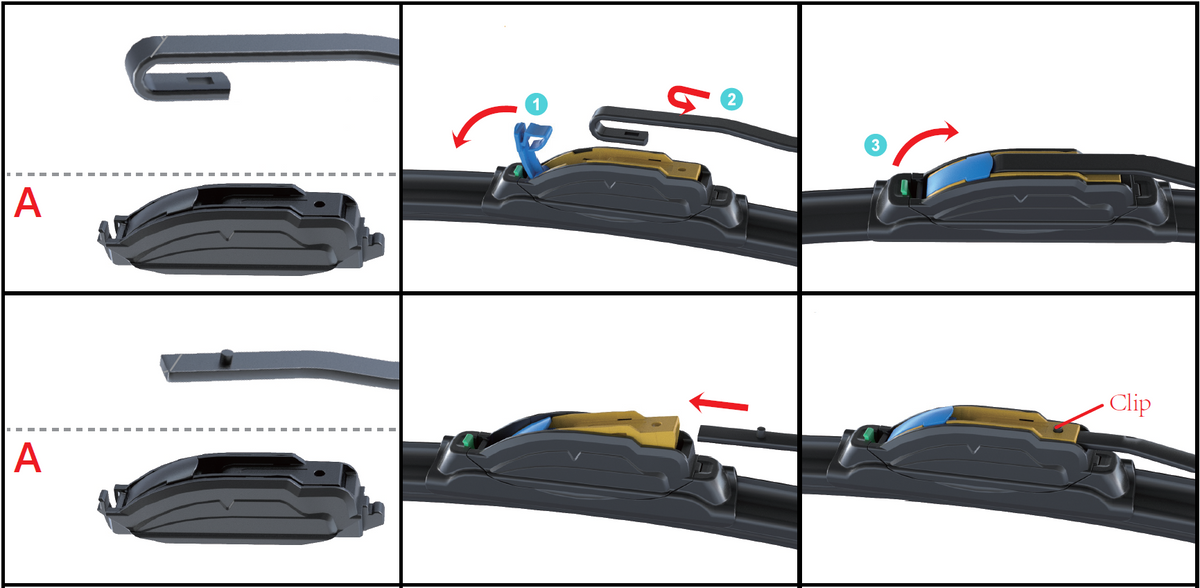 A

1

2

3

A

Clip