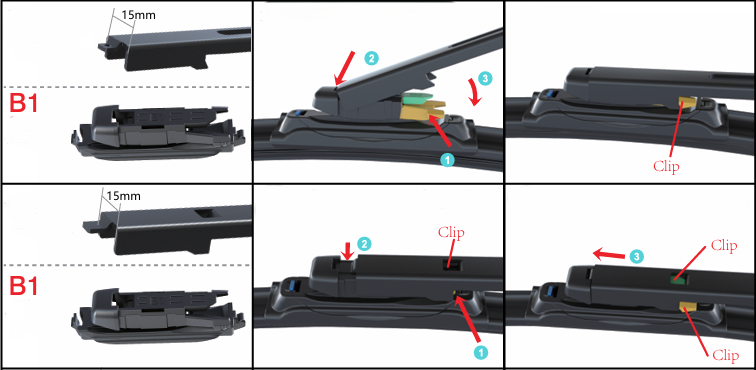 15mm

B1

2

3

1

Clip

15mm

B1

2

Clip

1

3

Clip

Clip