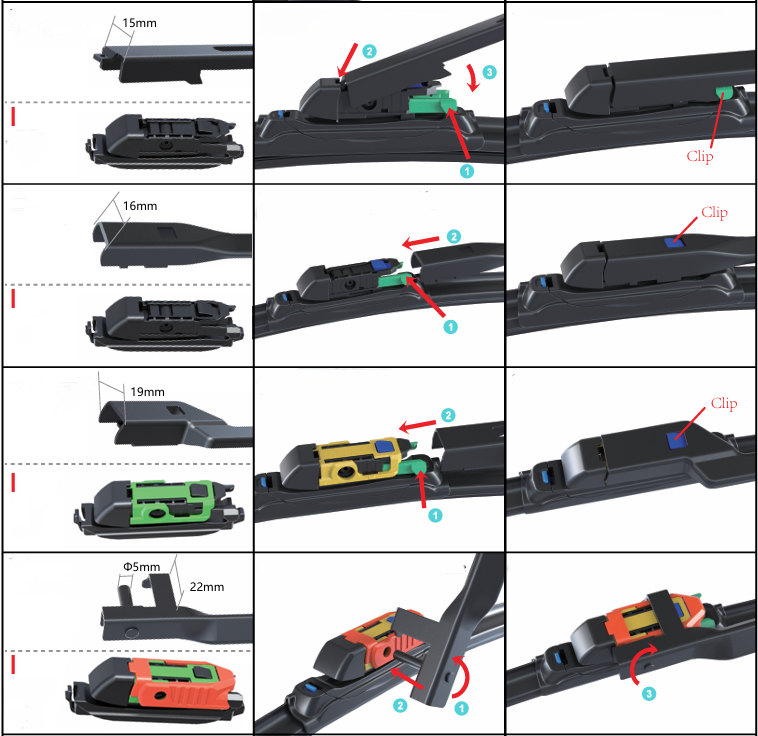 15mm

2
3
1

Clip

16mm

2
1

Clip

19mm

2
1

Clip

Φ5mm
22mm

2
1

3