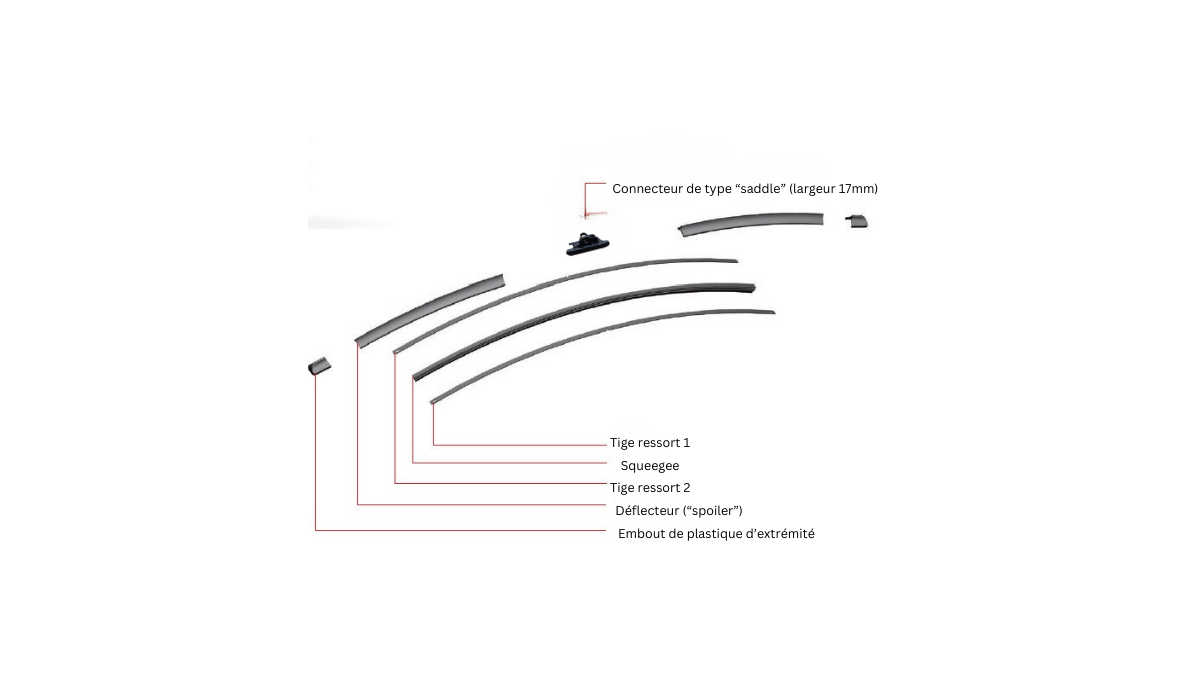 Connecteur de type “saddle” (largeur 17mm)

Tige ressort 1

Squeegee

Tige ressort 2

Déflecteur (“spoiler”)

Embout de plastique d’extrémité